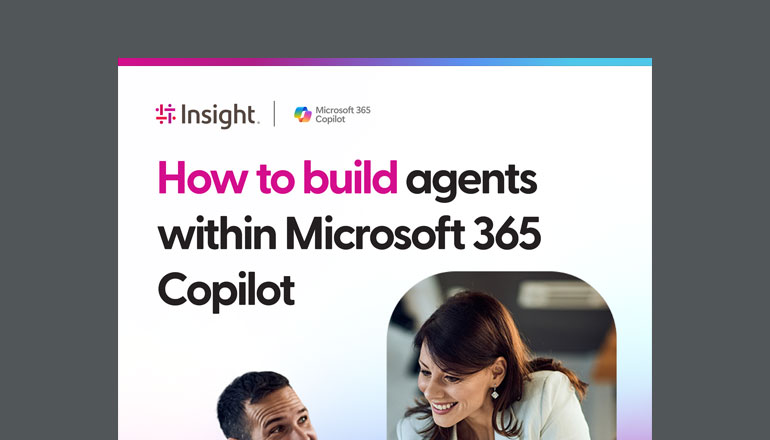 Insight.

Microsoft 365 Copilot

How to build agents within Microsoft 365 Copilot